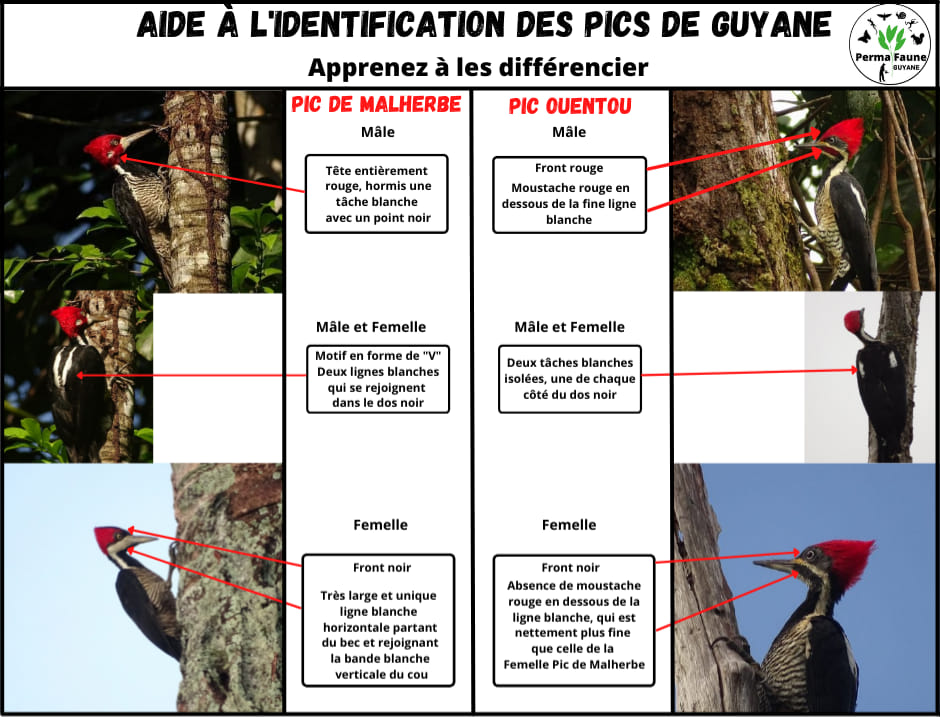 AIDE À L'IDENTIFICATION DES PICS DE GUYANE

Apprenez à les différencier

Perma Faune GUYANE

PIC DE MALHERBE

Mâle

Tête entièrement rouge, hormis une tâche blanche avec un point noir

Mâle et Femelle

Motif en forme de "V" Deux lignes blanches qui se rejoignent dans le dos noir

Femelle

Front noir

Très large et unique ligne blanche horizontale partant du bec et rejoignant la bande blanche verticale du cou

PIC OUENTOU

Mâle

Front rouge

Moustache rouge en dessous de la fine ligne blanche

Mâle et Femelle

Deux tâches blanches isolées, une de chaque côté du dos noir

Femelle

Front noir

Absence de moustache rouge en dessous de la ligne blanche, qui est nettement plus fine que celle de la Femelle Pic de Malherbe